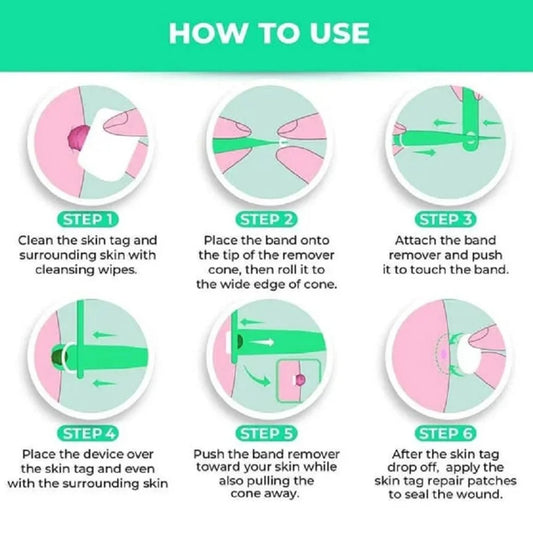 HOW TO USE

STEP 1
Clean the skin tag and surrounding skin with cleansing wipes.

STEP 2
Place the band onto the tip of the remover cone, then roll it to the wide edge of cone.

STEP 3
Attach the band remover and push it to touch the band.

STEP 4
Place the device over the skin tag and even with the surrounding skin

STEP 5
Push the band remover toward your skin while also pulling the cone away.

STEP 6
After the skin tag drop off, apply the skin tag repair patches to seal the wound.