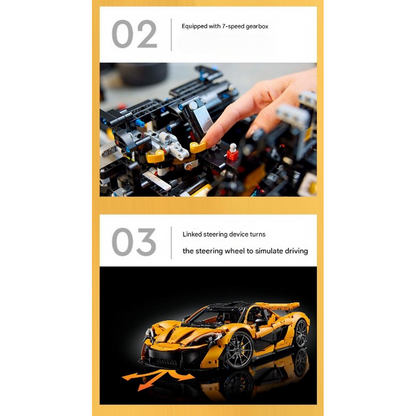 02

Equipped with 7-speed gearbox

03

Linked steering device turns

the steering wheel to simulate driving