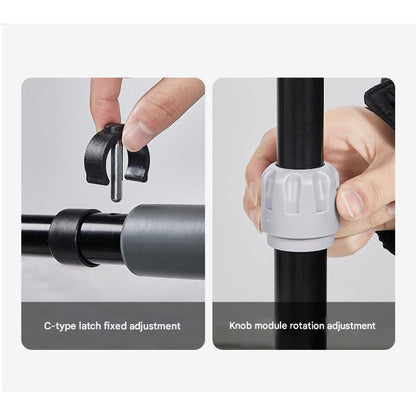 C-type latch fixed adjustment

Knob module rotation adjustment