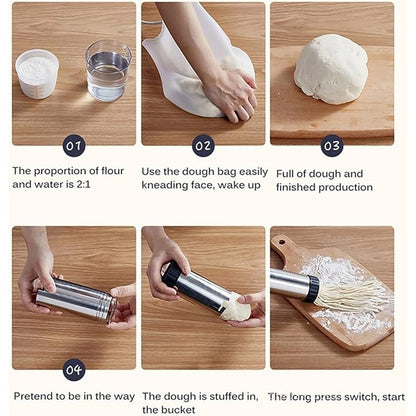 01
The proportion of flour and water is 2:1

02
Use the dough bag easily kneading face, wake up

03
Full of dough and finished production

04
Pretend to be in the way

The dough is stuffed in, the bucket

The long press switch, start