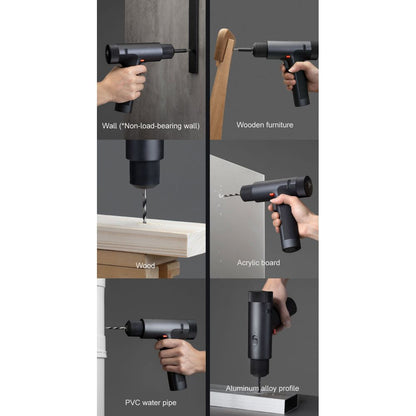 Wall (*Non-load-bearing wall)

Wooden furniture

Wood

Acrylic board

PVC water pipe

Aluminum alloy profile