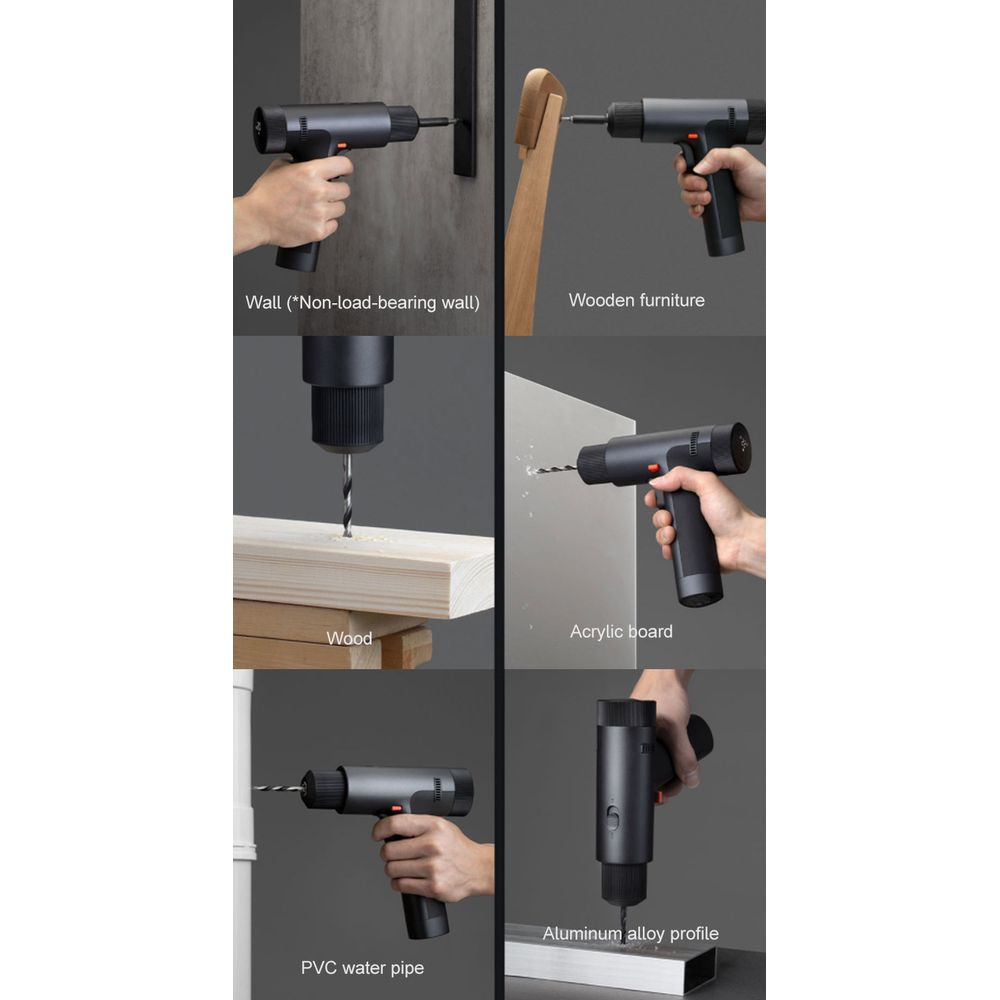 Wall (*Non-load-bearing wall)

Wooden furniture

Wood

Acrylic board

PVC water pipe

Aluminum alloy profile