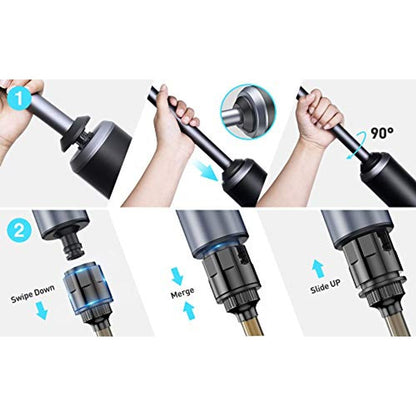 1

90°

2

Swipe Down

Merge

Slide UP