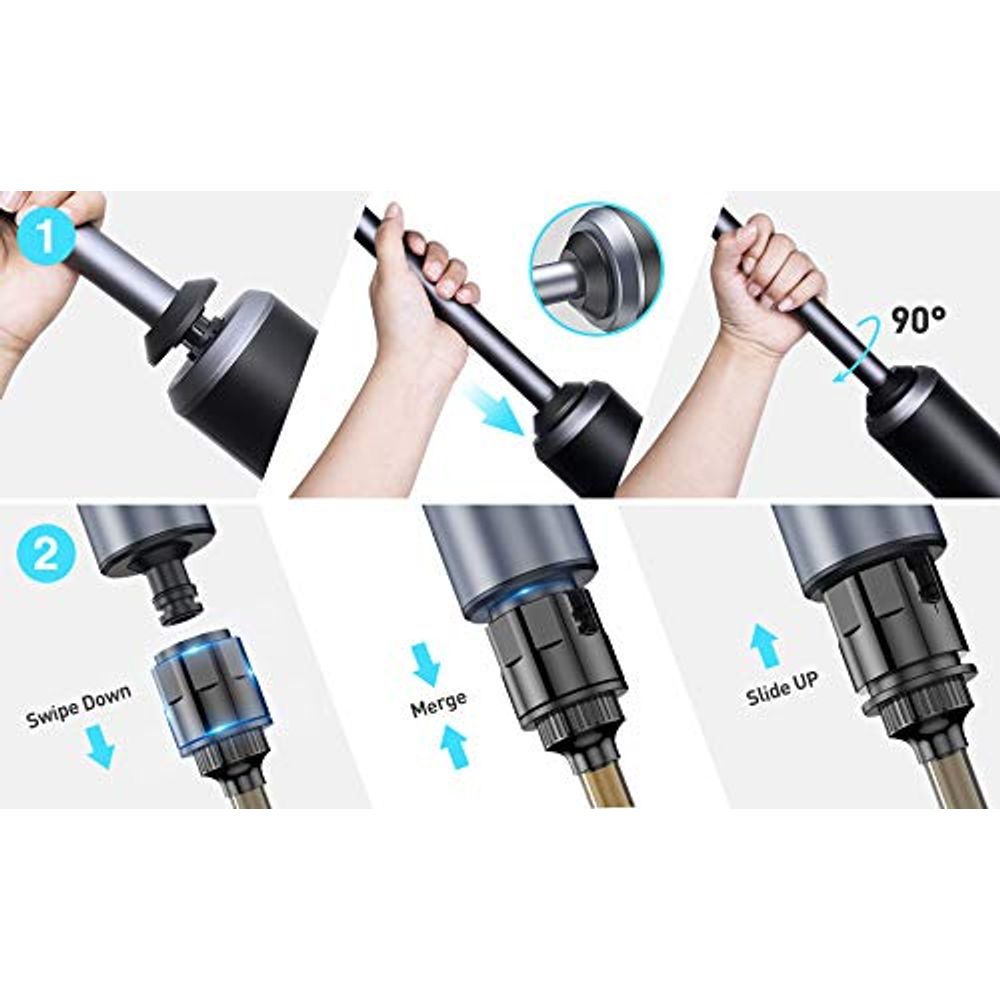 1

90°

2

Swipe Down

Merge

Slide UP