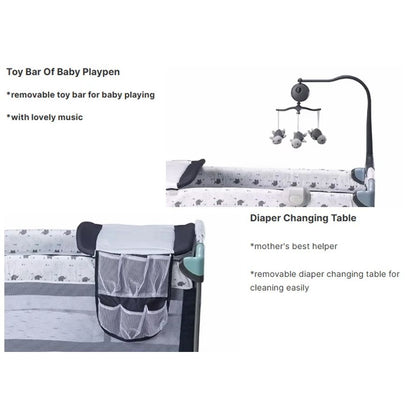 Toy Bar Of Baby Playpen

*removable toy bar for baby playing

*with lovely music

Diaper Changing Table

*mother's best helper

*removable diaper changing table for cleaning easily