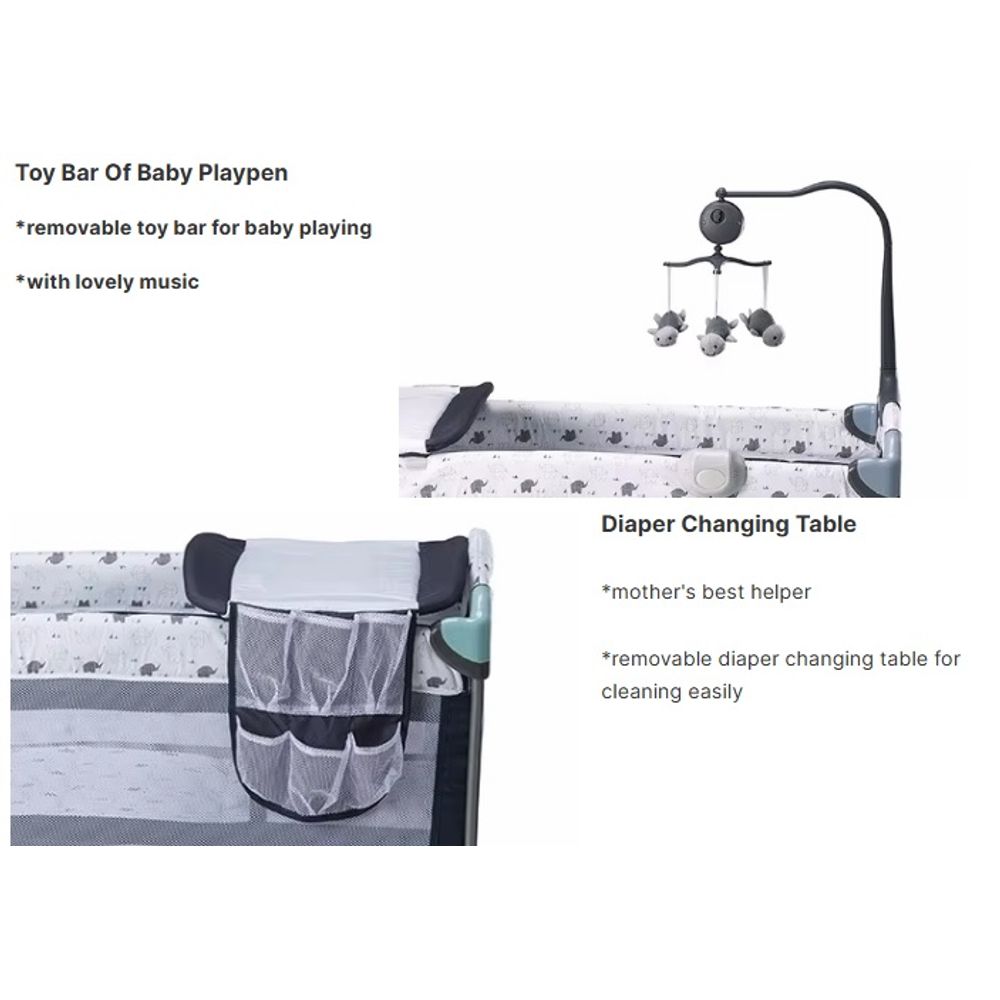 Toy Bar Of Baby Playpen

*removable toy bar for baby playing

*with lovely music

Diaper Changing Table

*mother's best helper

*removable diaper changing table for cleaning easily