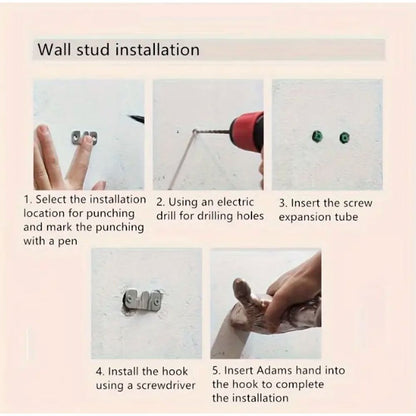 Wall stud installation

1. Select the installation location for punching and mark the punching with a pen

2. Using an electric drill for drilling holes

3. Insert the screw expansion tube

4. Install the hook using a screwdriver

5. Insert Adams hand into the hook to complete the installation