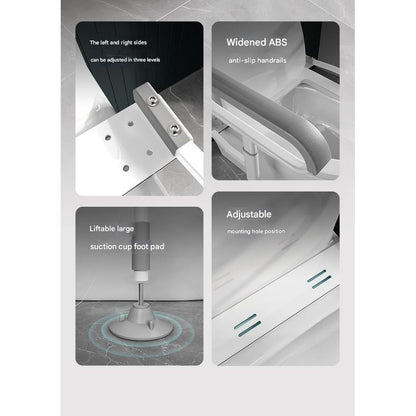 The left and right sides

can be adjusted in three levels

Widened ABS

anti-slip handrails

Liftable large

suction cup foot pad

Adjustable

mounting hole position