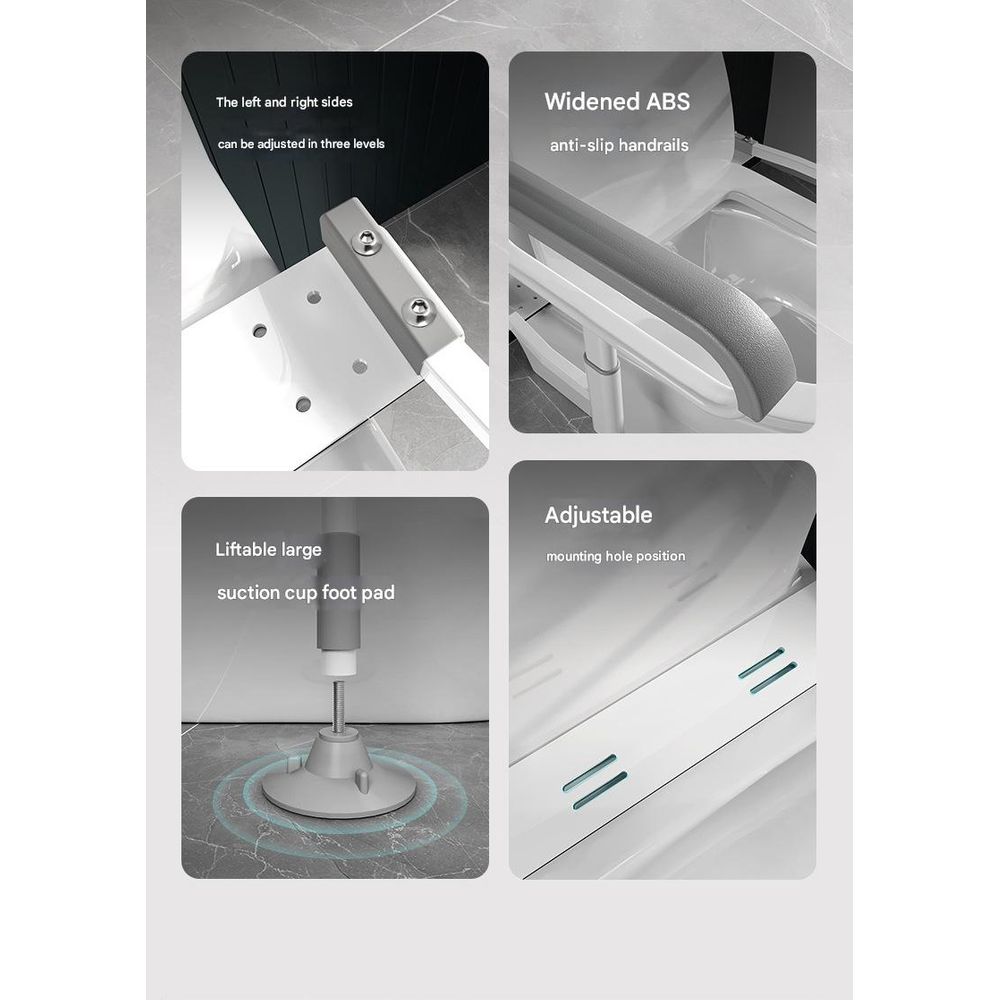 The left and right sides

can be adjusted in three levels

Widened ABS

anti-slip handrails

Liftable large

suction cup foot pad

Adjustable

mounting hole position