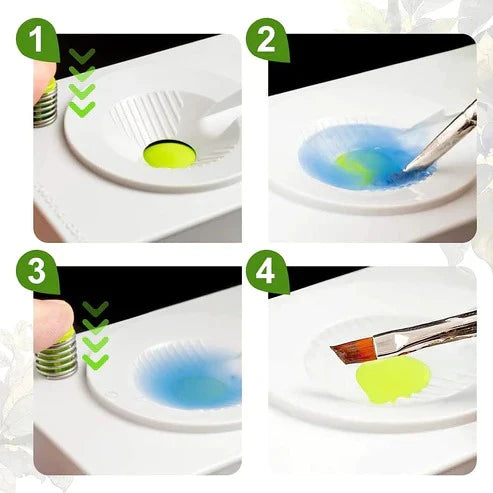 1

2

3

4