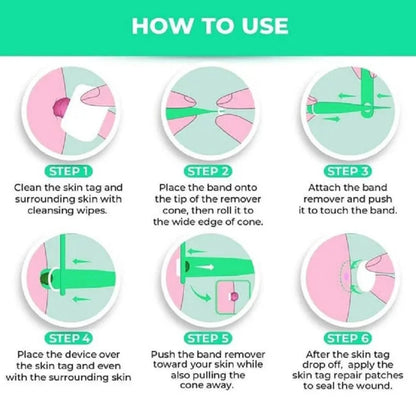 HOW TO USE

STEP 1
Clean the skin tag and surrounding skin with cleansing wipes.

STEP 2
Place the band onto the tip of the remover cone, then roll it to the wide edge of cone.

STEP 3
Attach the band remover and push it to touch the band.

STEP 4
Place the device over the skin tag and even with the surrounding skin

STEP 5
Push the band remover toward your skin while also pulling the cone away.

STEP 6
After the skin tag drop off, apply the skin tag repair patches to seal the wound.