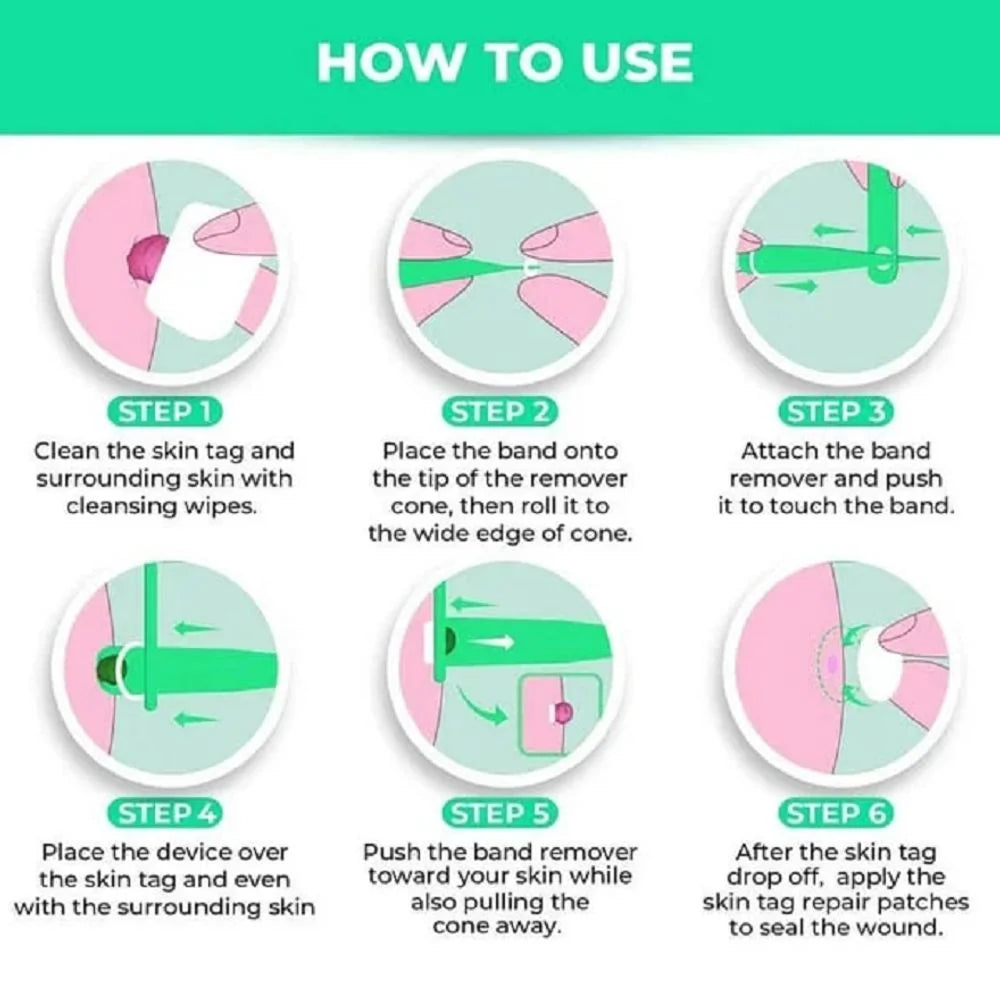 HOW TO USE

STEP 1
Clean the skin tag and surrounding skin with cleansing wipes.

STEP 2
Place the band onto the tip of the remover cone, then roll it to the wide edge of cone.

STEP 3
Attach the band remover and push it to touch the band.

STEP 4
Place the device over the skin tag and even with the surrounding skin

STEP 5
Push the band remover toward your skin while also pulling the cone away.

STEP 6
After the skin tag drop off, apply the skin tag repair patches to seal the wound.