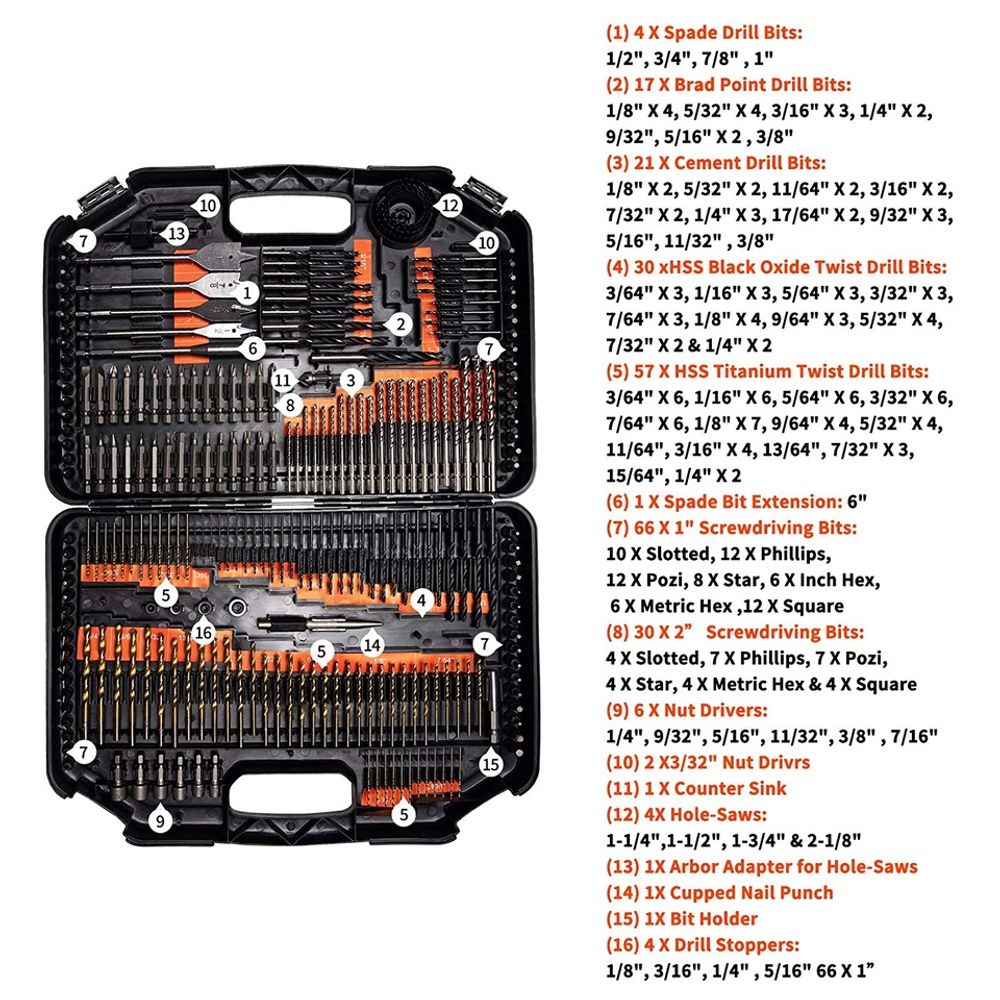 10
12
7
13
10
1
2
6
7
11
3
8
5
4
16
5
14
7
7
15
9
5

(1) 4 X Spade Drill Bits:
1/2", 3/4", 7/8" , 1"
(2) 17 X Brad Point Drill Bits:
1/8" X 4, 5/32" X 4, 3/16" X 3, 1/4" X 2, 9/32", 5/16" X 2 , 3/8"
(3) 21 X Cement Drill Bits:
1/8" X 2, 5/32" X 2, 11/64" X 2, 3/16" X 2, 7/32" X 2, 1/4" X 3, 17/64" X 2, 9/32" X 3, 5/16", 11/32" , 3/8"
(4) 30 xHSS Black Oxide Twist Drill Bits:
3/64" X 3, 1/16" X 3, 5/64" X 3, 3/32" X 3, 7/64" X 3, 1/8" X 4, 9/64" X 3, 5/32" X 4, 7/32" X 2 & 1/4" X 2
(5) 57 X HSS Titanium Twist Drill Bits:
3/64" X 6, 1/16" X 6, 5/64" X 6, 3/32" X 6, 7/64" X 6, 1/8" X 7, 9/64" X 4, 5/32" X 4, 11/64", 3/16" X 4, 13/64", 7/32" X 3, 15/64", 1/4" X 2
(6) 1 X Spade Bit Extension: 6"
(7) 66 X 1" Screwdriving Bits:
10 X Slotted, 12 X Phillips, 12 X Pozi, 8 X Star, 6 X Inch Hex, 6 X Metric Hex ,12 X Square
(8) 30 X 2” Screwdriving Bits:
4 X Slotted, 7 X Phillips, 7 X Pozi, 4 X Star, 4 X Metric Hex & 4 X Square
(9) 6 X Nut Drivers:
1/4", 9/32", 5/16", 11/32", 3/8" , 7/16"
(10) 2 X3/32" Nut Drivrs
(11) 1 X Counter Sink
(12) 4X Hole-Saws:
1-1/4",1-1/2", 1-3/4" & 2-1/8"
(13) 1X Arbor Adapter for Hole-Saws
(14) 1X Cupped Nail Punch
(15) 1X Bit Holder
(16) 4 X Drill Stoppers:
1/8", 3/16", 1/4" , 5/16" 66 X 1”