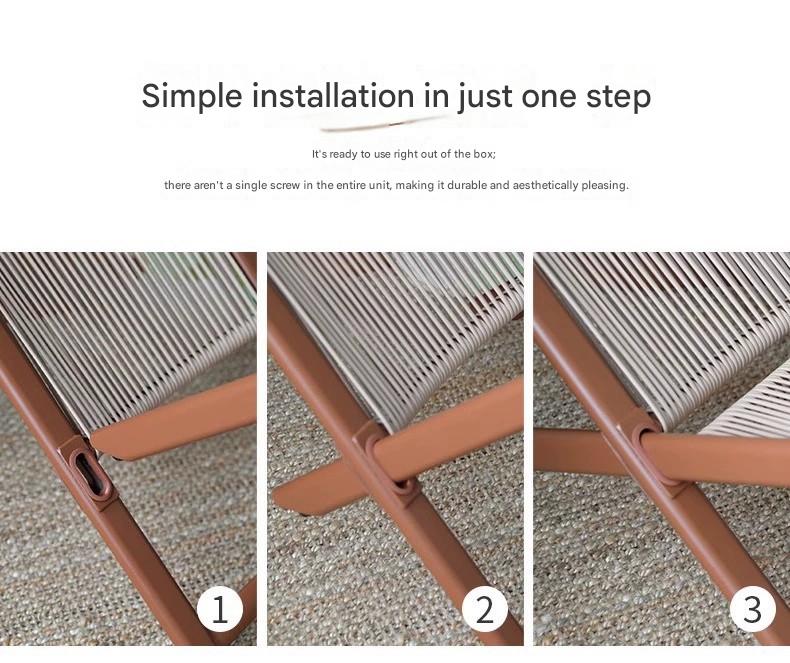 Simple installation in just one step

It's ready to use right out of the box;

there aren't a single screw in the entire unit, making it durable and aesthetically pleasing.

1

2

3