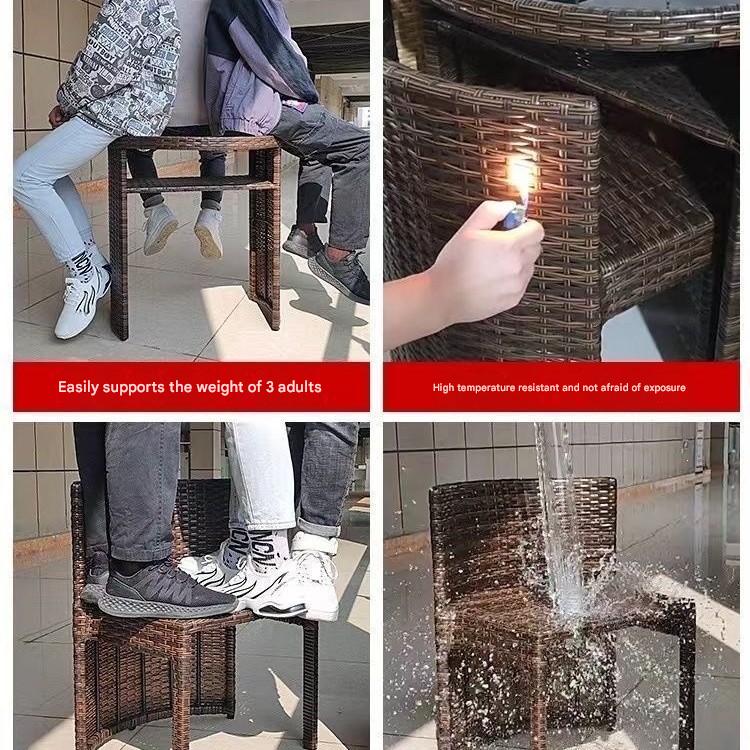 Easily supports the weight of 3 adults

High temperature resistant and not afraid of exposure

NCN

NCN