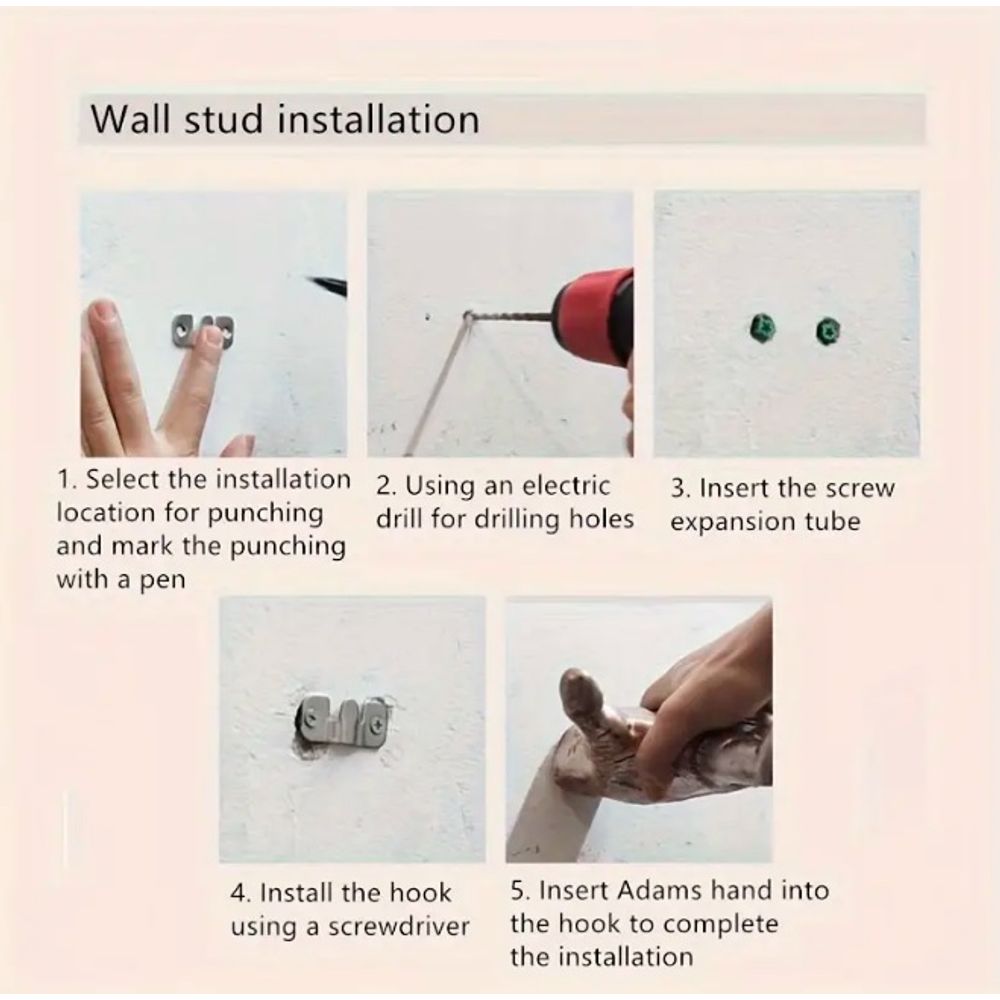 Wall stud installation

1. Select the installation location for punching and mark the punching with a pen

2. Using an electric drill for drilling holes

3. Insert the screw expansion tube

4. Install the hook using a screwdriver

5. Insert Adams hand into the hook to complete the installation