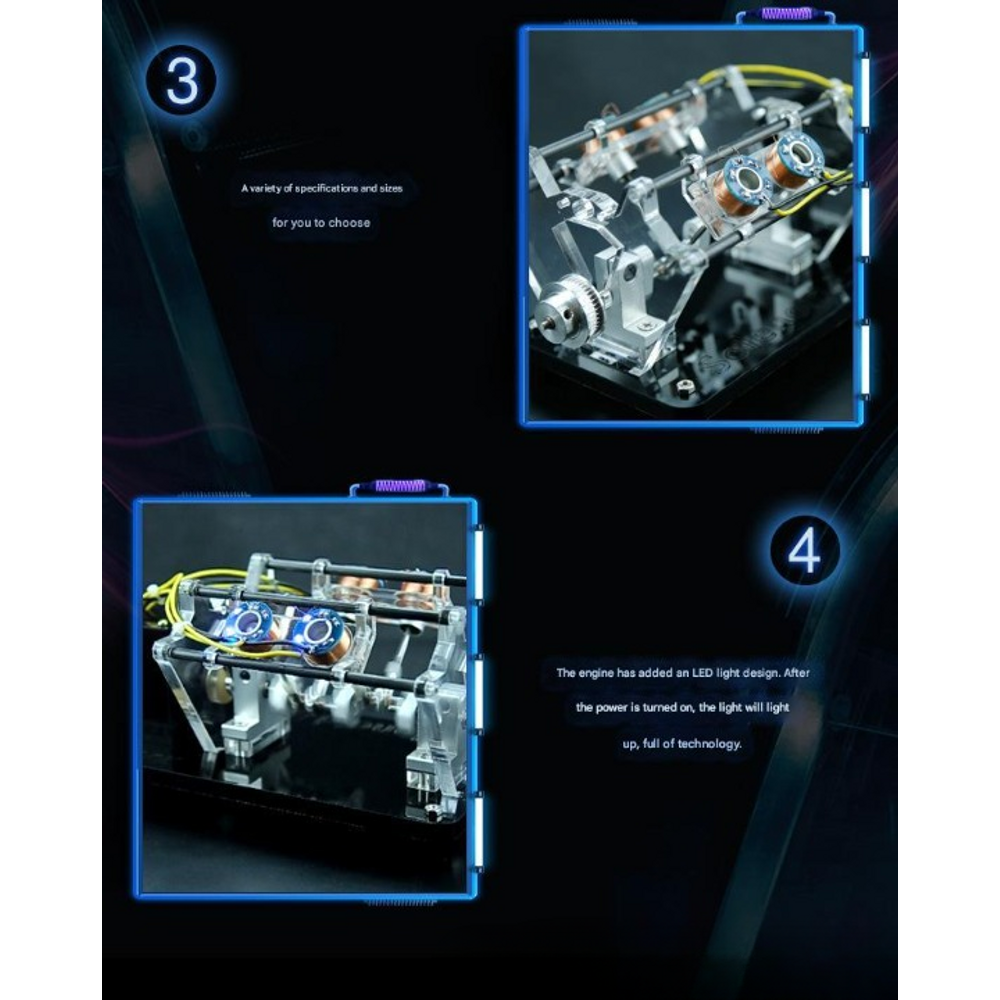 3

A variety of specifications and sizes for you to choose

4

The engine has added an LED light design. After the power is turned on, the light will light up, full of technology.